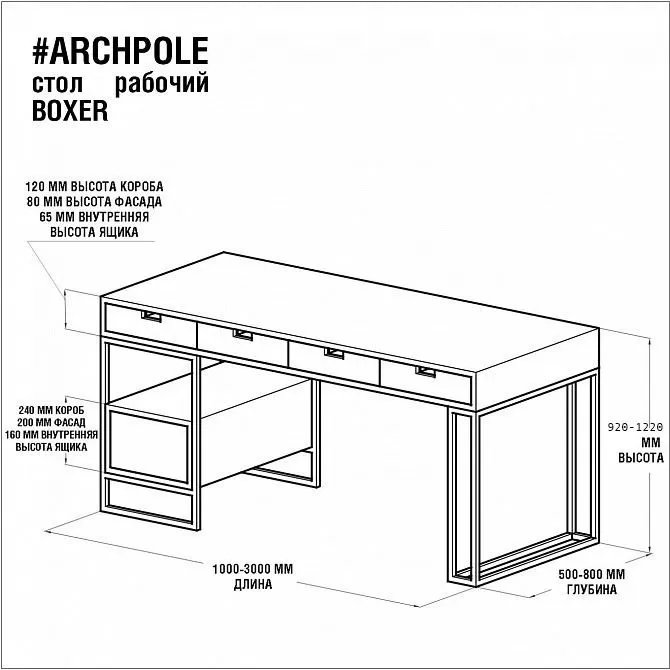 #ARCHPOLE
стол рабочий
BOXER

120 ММ ВЫСОТА КОРОБА
80 ММ ВЫСОТА ФАСАДА
65 ММ ВНУТРЕННЯЯ
ВЫСОТА ЯЩИКА

240 ММ КОРОБ
200 ММ ФАСАД
160 ММ ВНУТРЕННЯЯ
ВЫСОТА ЯЩИКА

920-1220
ММ
ВЫСОТА

1000-3000 ММ
ДЛИНА

500-800 ММ
ГЛУБИНА